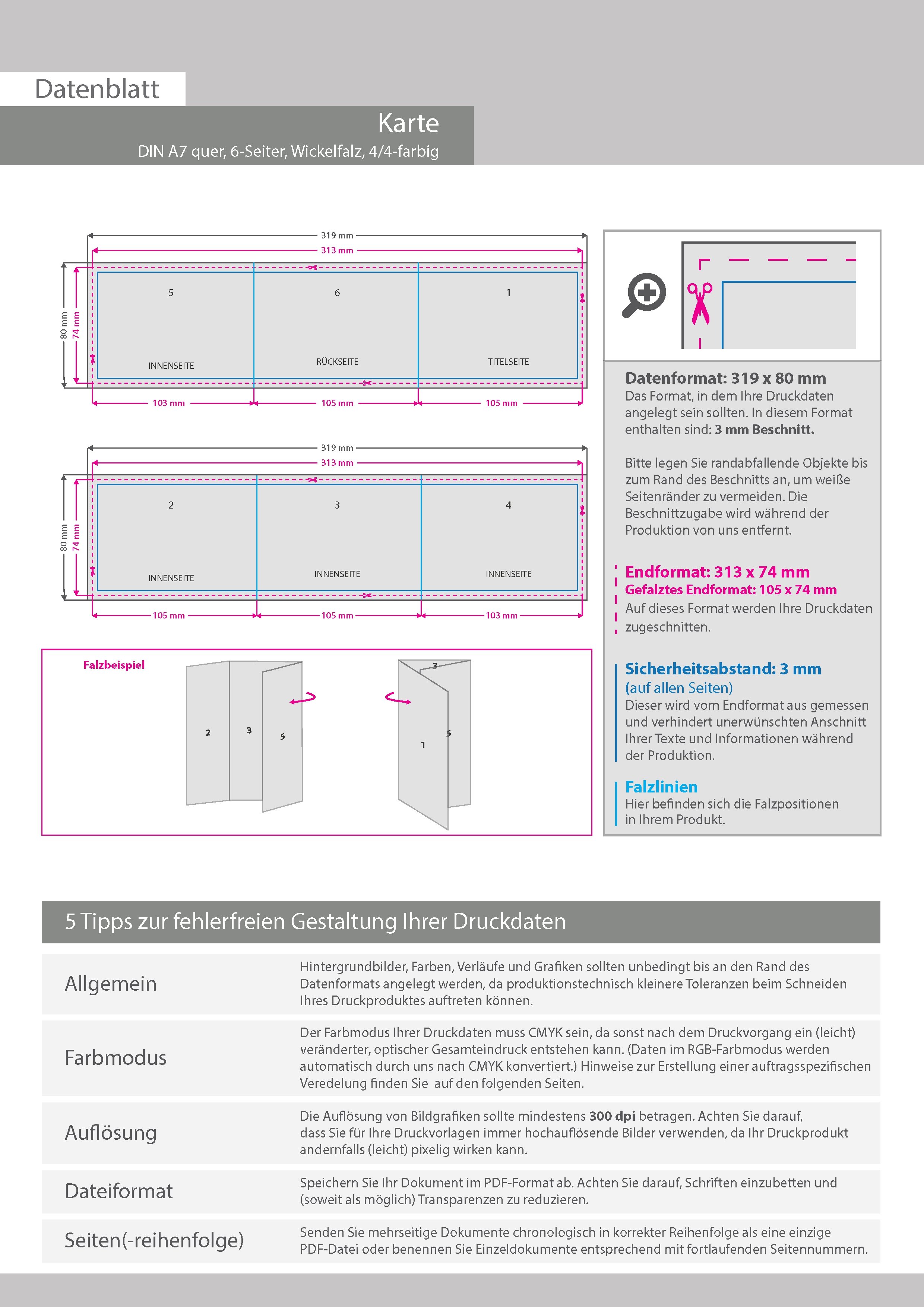 Datenblatt

Karte

DIN A7 quer, 6-Seiter, Wickelfalz, 4/4-farbig

319 mm
313 mm
80 mm
74 mm
5
6
1
INNENSEITE
RÜCKSEITE
TITELSEITE
103 mm
105 mm
105 mm

319 mm
313 mm
80 mm
74 mm
2
3
4
INNENSEITE
INNENSEITE
INNENSEITE
105 mm
105 mm
103 mm

Falzbeispiel
2
3
5
3
1
5

Datenformat: 319 x 80 mm
Das Format, in dem Ihre Druckdaten angelegt sein sollten. In diesem Format enthalten sind: 3 mm Beschnitt.

Bitte legen Sie randabfallende Objekte bis zum Rand des Beschnitts an, um weiße Seitenränder zu vermeiden. Die Beschnittzugabe wird während der Produktion von uns entfernt.

Endformat: 313 x 74 mm
Gefalztes Endformat: 105 x 74 mm
Auf dieses Format werden Ihre Druckdaten zugeschnitten.

Sicherheitsabstand: 3 mm
(auf allen Seiten)
Dieser wird vom Endformat aus gemessen und verhindert unerwünschten Anschnitt Ihrer Texte und Informationen während der Produktion.

Falzlinien
Hier befinden sich die Falzpositionen in Ihrem Produkt.

5 Tipps zur fehlerfreien Gestaltung Ihrer Druckdaten

| Allgemein | Hintergrundbilder, Farben, Verläufe und Grafiken sollten unbedingt bis an den Rand des Datenformats angelegt werden, da produktionstechnisch kleinere Toleranzen beim Schneiden Ihres Druckproduktes auftreten können. |
|---|---|
| Farbmodus | Der Farbmodus Ihrer Druckdaten muss CMYK sein, da sonst nach dem Druckvorgang ein (leicht) veränderter, optischer Gesamteindruck entstehen kann. (Daten im RGB-Farbmodus werden automatisch durch uns nach CMYK konvertiert.) Hinweise zur Erstellung einer auftragsspezifischen Veredelung finden Sie auf den folgenden Seiten. |
| Auflösung | Die Auflösung von Bildgrafiken sollte mindestens 300 dpi betragen. Achten Sie darauf, dass Sie für Ihre Druckvorlagen immer hochauflösende Bilder verwenden, da Ihr Druckprodukt andernfalls (leicht) pixelig wirken kann. |
| Dateiformat | Speichern Sie Ihr Dokument im PDF-Format ab. Achten Sie darauf, Schriften einzubetten und (soweit als möglich) Transparenzen zu reduzieren. |
| Seiten(-reihenfolge) | Senden Sie mehrseitige Dokumente chronologisch in korrekter Reihenfolge als eine einzige PDF-Datei oder benennen Sie Einzeldokumente entsprechend mit fortlaufenden Seitennummern. |